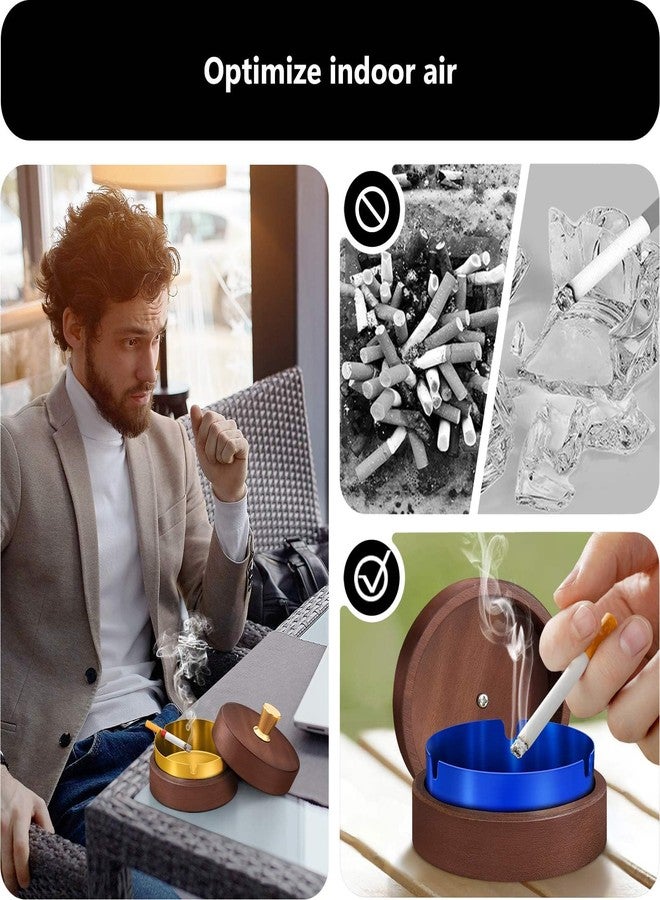 Optimize indoor air